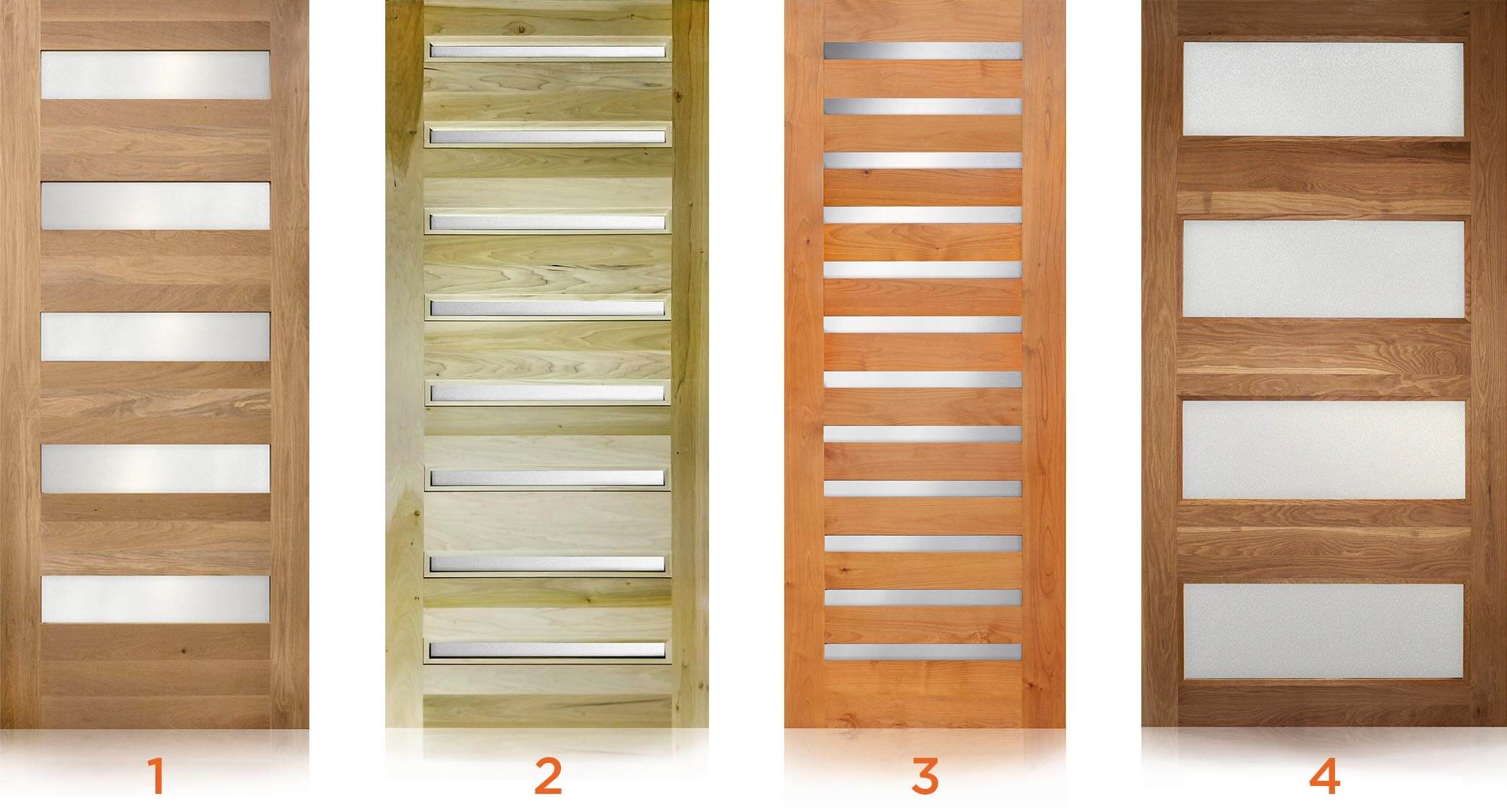 1

2

3

4